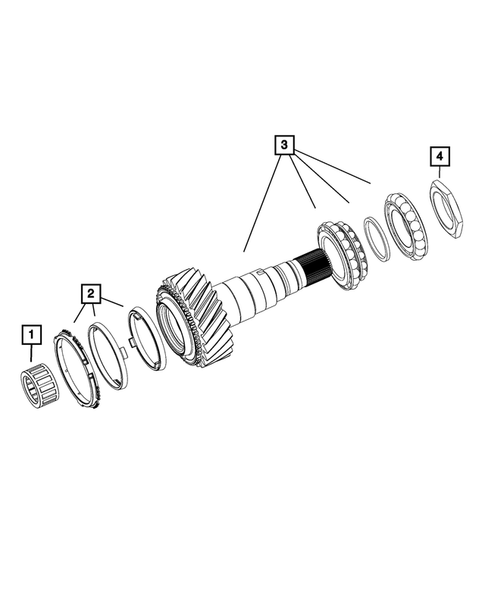 3
4
2
1