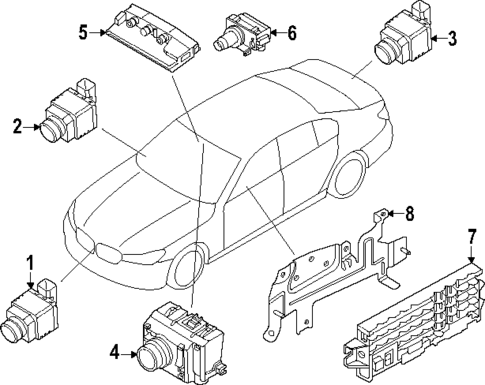 5
6
3
2
8
7
1
4