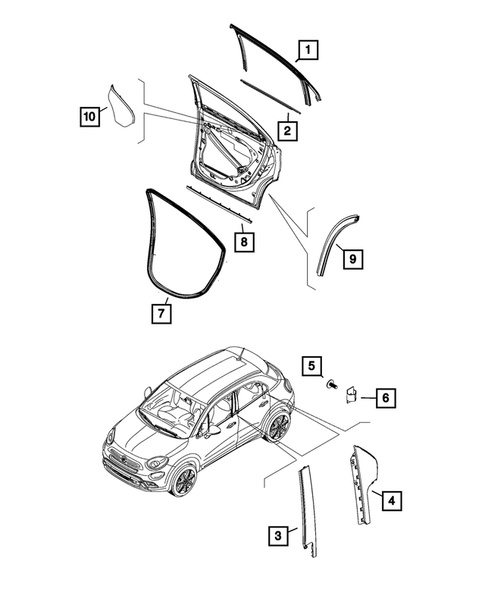 1
10
2
8
9
7
5
6
4
3