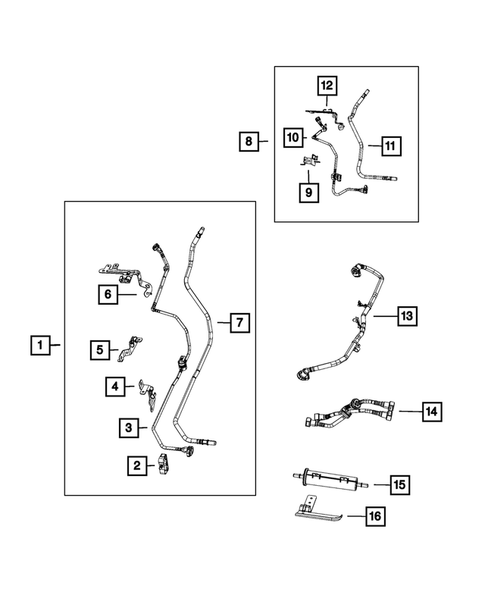 12
8
10
11
9
6
7
1
5
4
3
2
13
14
15
16