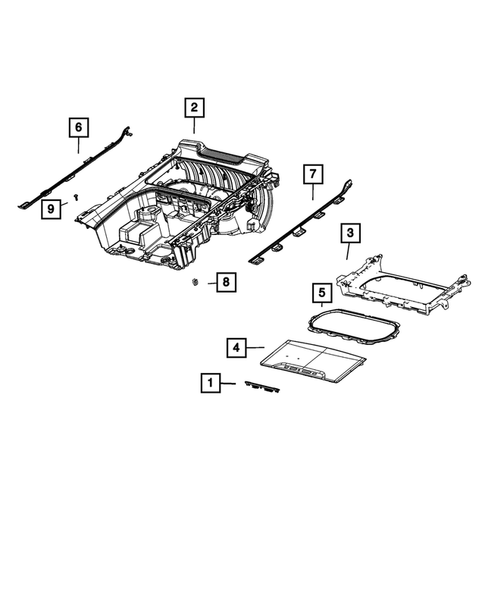 2
6
7
9
3
8
5
4
1