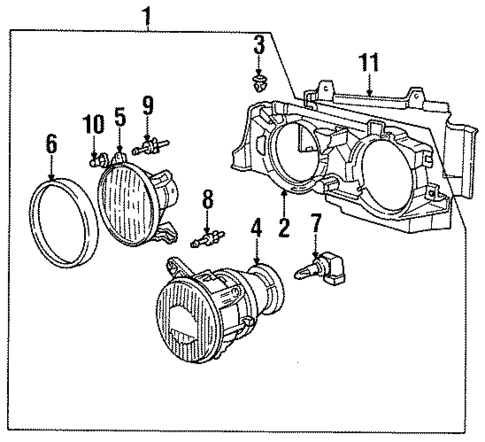 1
3
11
10
5
9
6
8
4
2
7