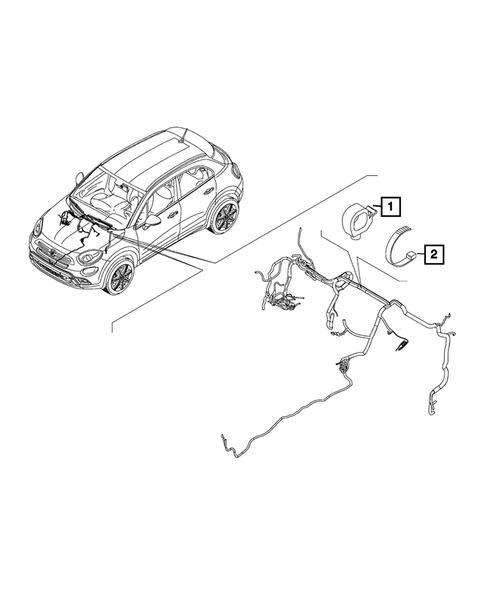 1
2