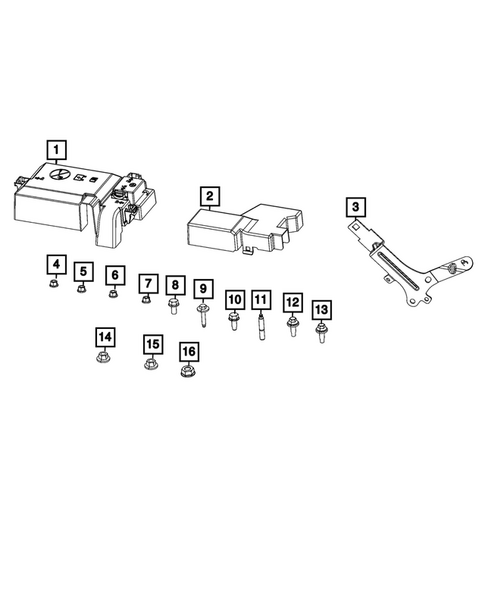 1
2
3
4
5
6
7
8
9
10
11
12
13
14
15
16