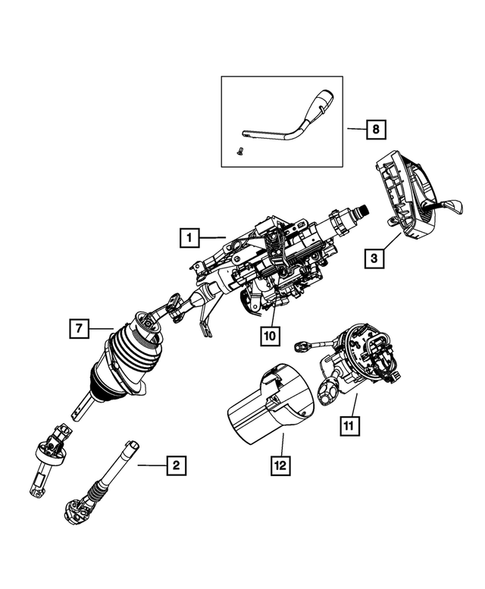 8
1
3
7
10
11
12
2