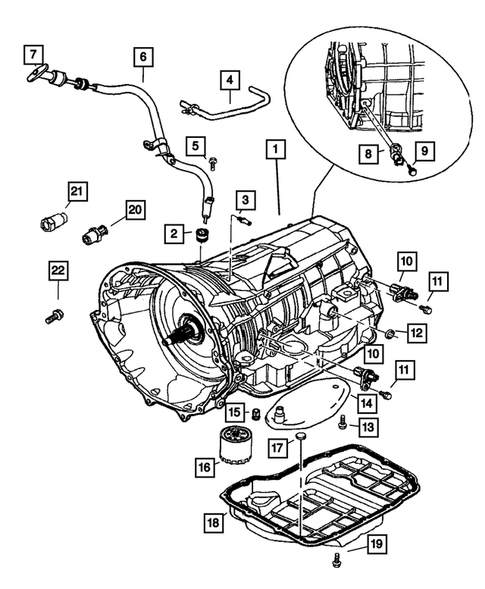 7
6
4
5
1
8
9
21
20
3
2
22
10
11
12
10
11
14
15
13
17
16
18
19