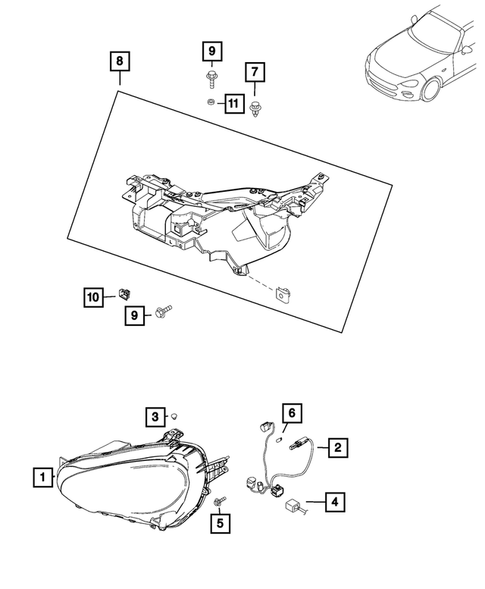 8
9
7
11
10
9
3
6
2
1
4
5