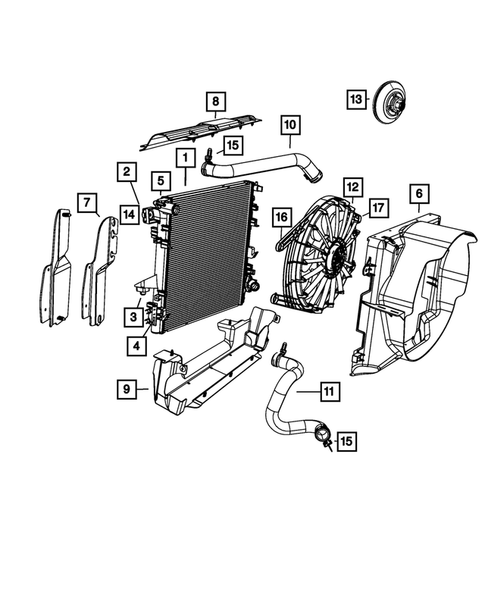 8
13
10
15
1
2
5
12
6
7
14
16
17
3
4
9
11
15