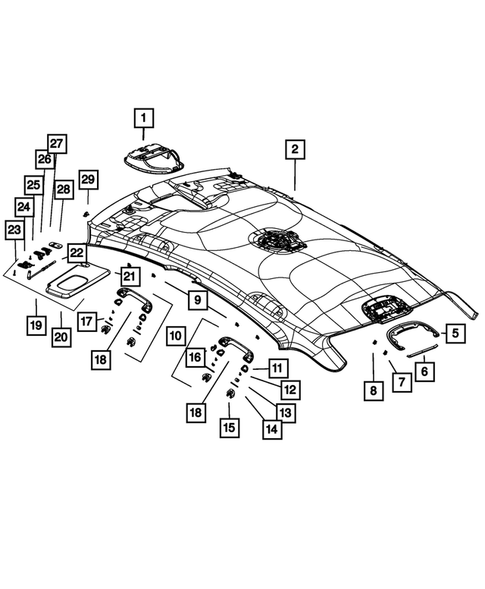 1
2
27
26
25
28
29
24
23
22
21
9
19
20
17
18
10
16
11
12
18
13
15
14
5
6
7
8