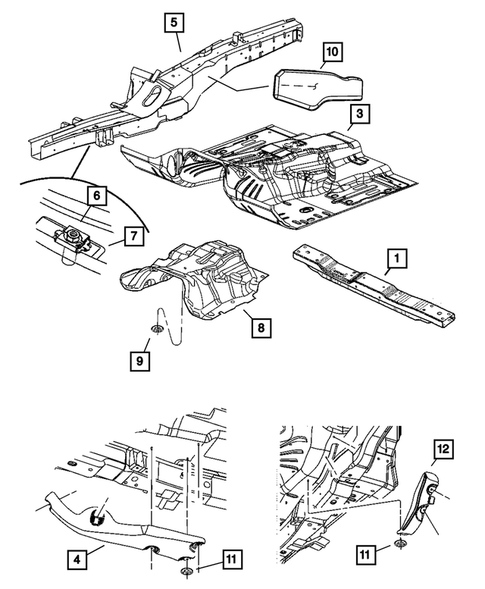 5
10
3
6
7
1
8
9
12
4
11
11