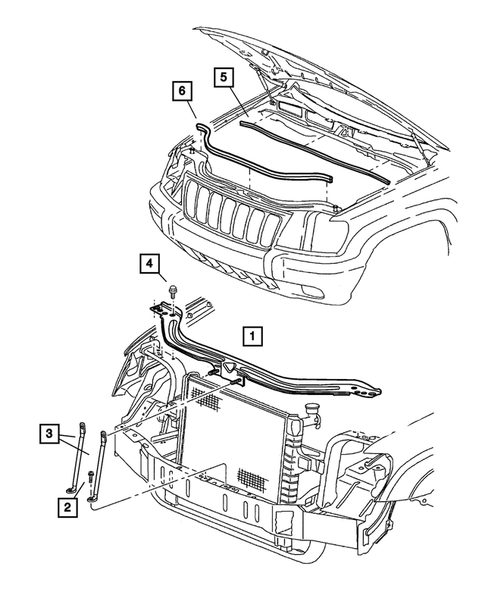 6
5
4
1
3
2