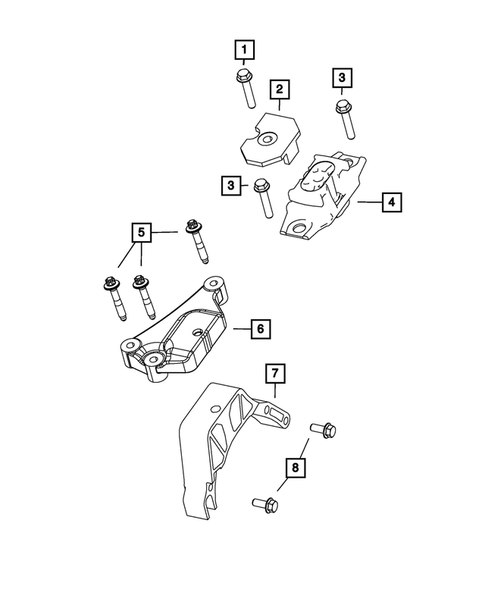 1
2
3
3
4
5
6
7
8