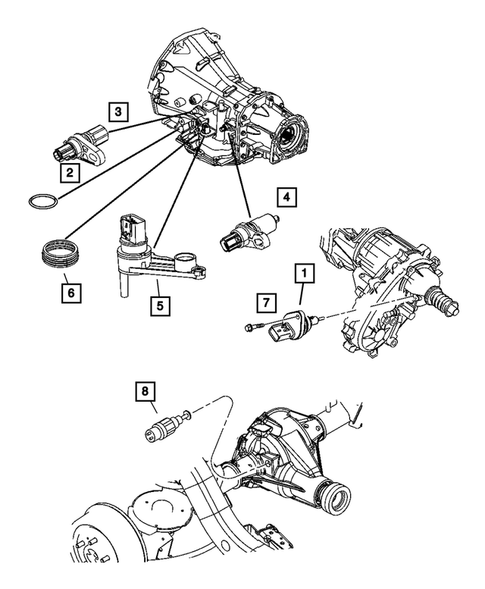 3
2
4
6
5
1
7
8