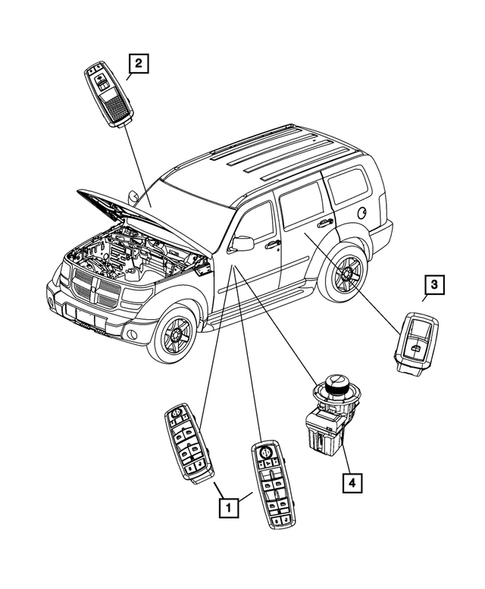 2

3

4

1