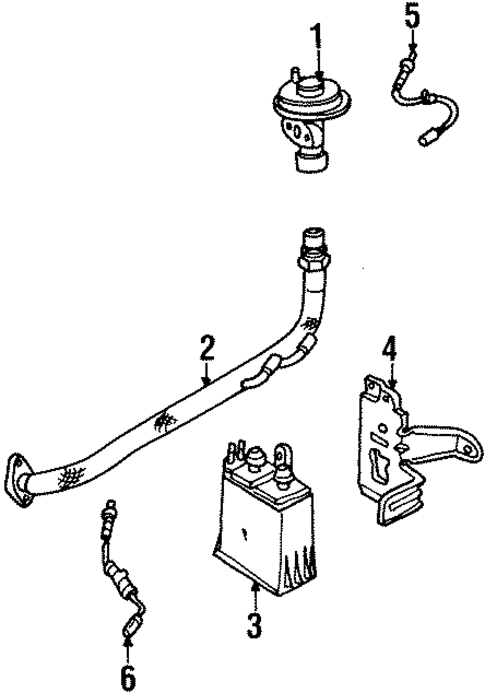 1
5
2
4
3
6