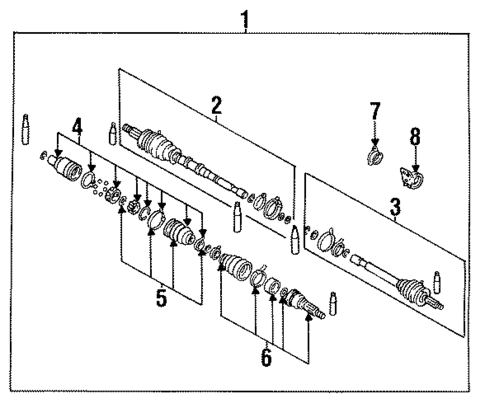 1
2
7
8
4
3
5
6