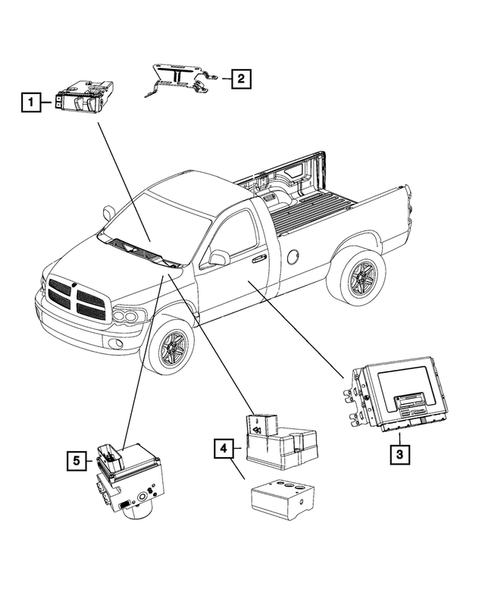 1
2
3
4
5