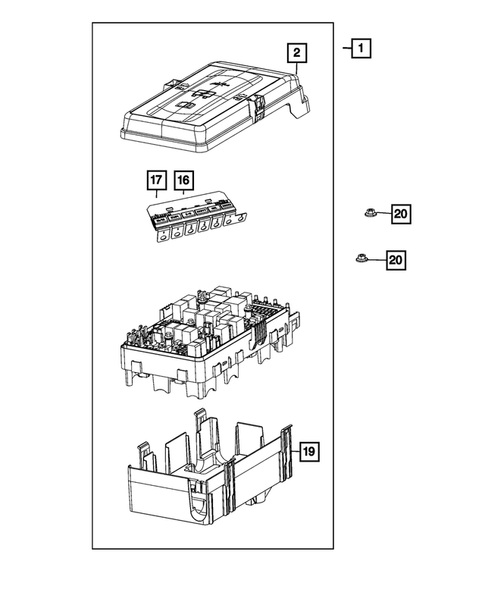 2

1

17

16

20

20

19