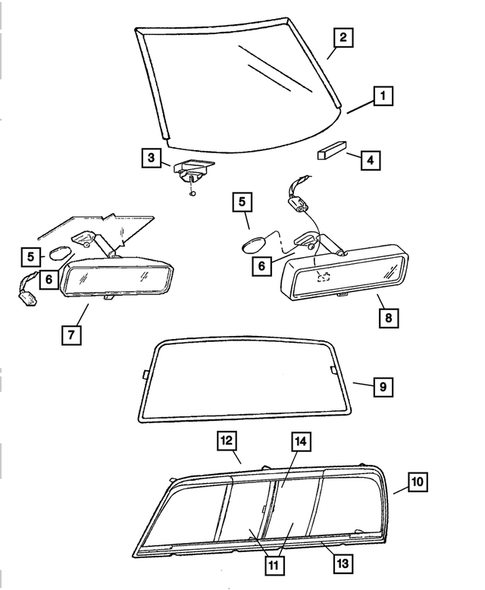 2
1
3
4
5
5
6
6
7
8
9
12
14
10
11
13