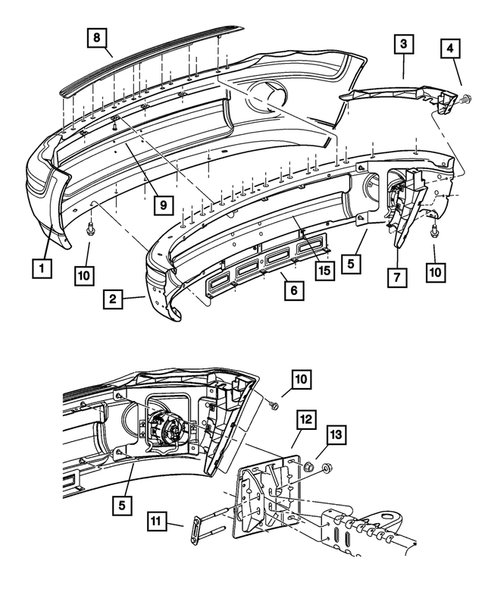 8
3
4
9
1
10
2
15
6
5
7
10
10
12
13
5
11