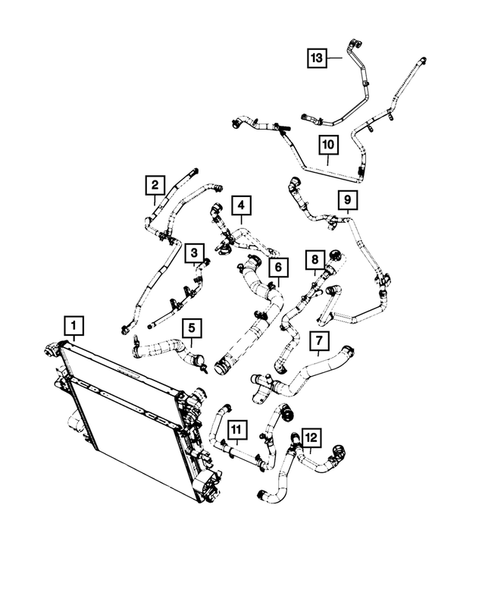 13
10
2
4
9
3
6
8
1
5
7
11
12