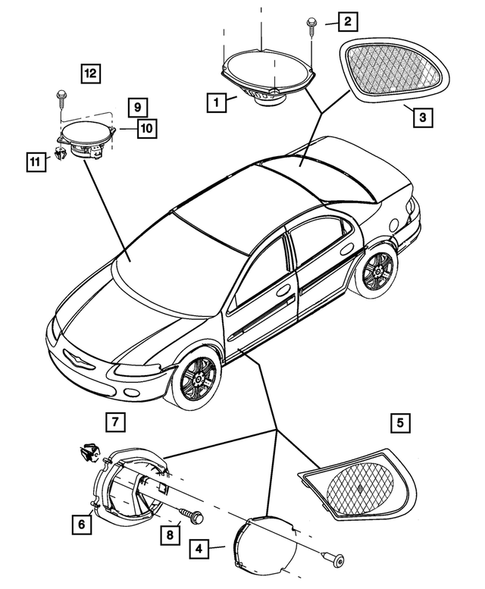 2
12
1
3
9
10
11
7
5
6
8
4