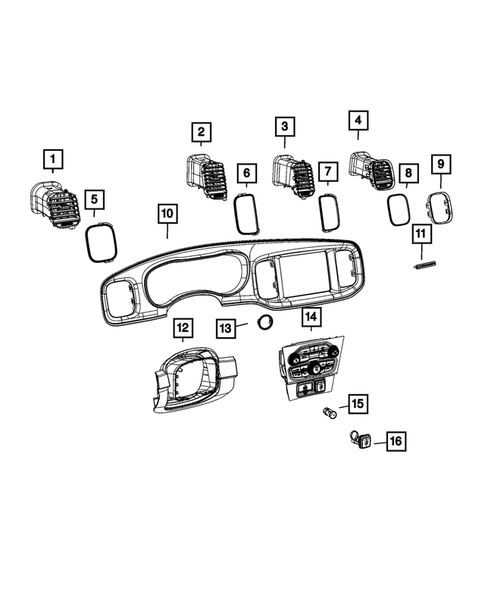 1
2
3
4
5
6
7
8
9
10
11
12
13
14
15
16