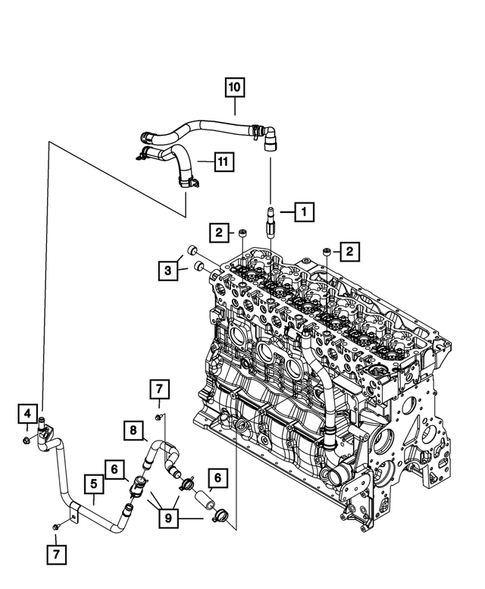 10
11
1
2
2
3
7
4
8
6
6
5
9
7