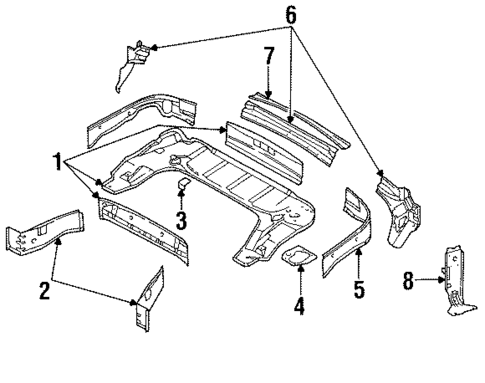 6
7
1
3
2
4
5
8