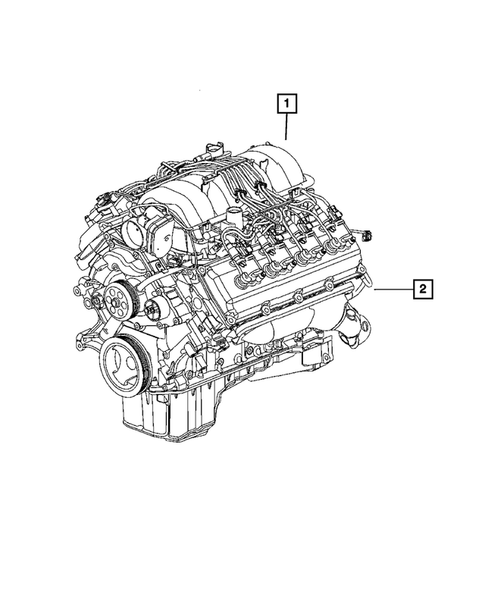 1

2