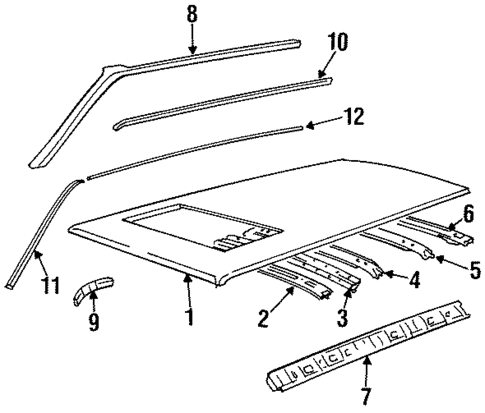 8
10
12
6
5
4
11
9
1
2
3
7