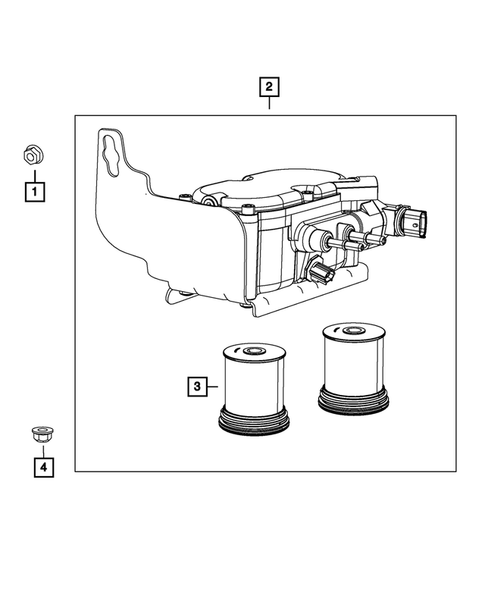 2
1
3
4