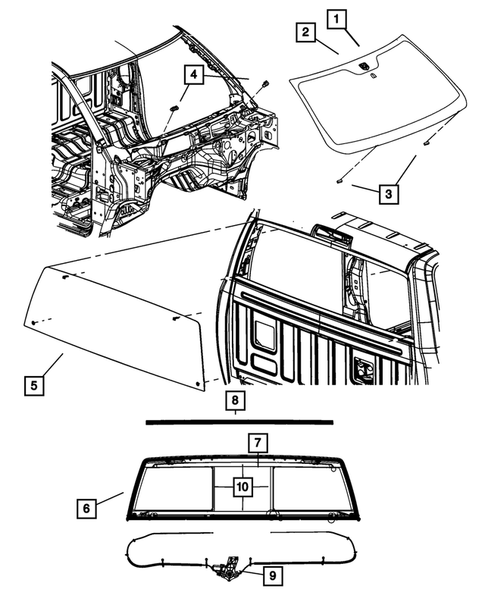 1
2
4
3
5
8
7
10
6
9