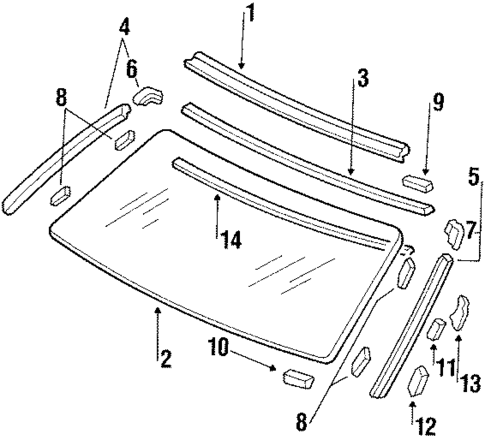 1
4
6
3
8
9
5
7
14
2
10
11
13
8
12