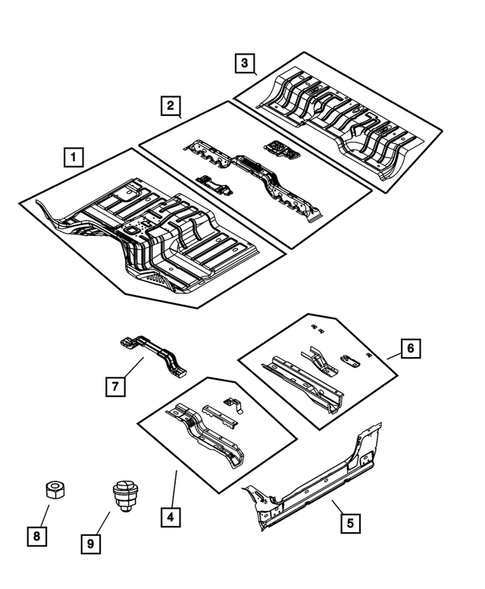 3
2
1
6
7
4
5
8
9