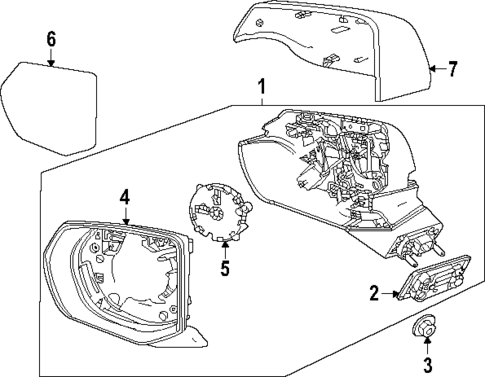 6
7
1
4
5
2
3