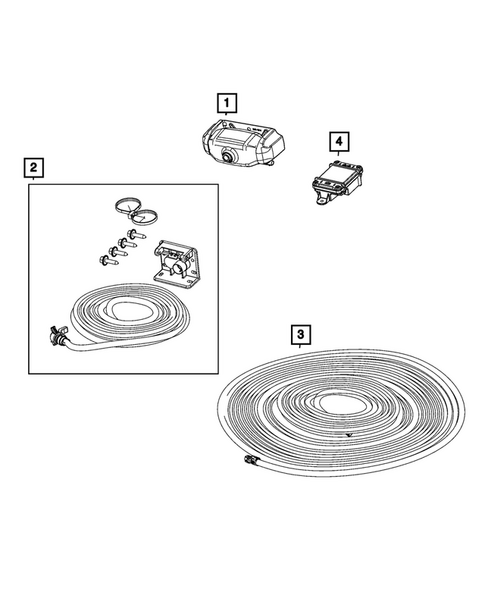 1
4
2
3