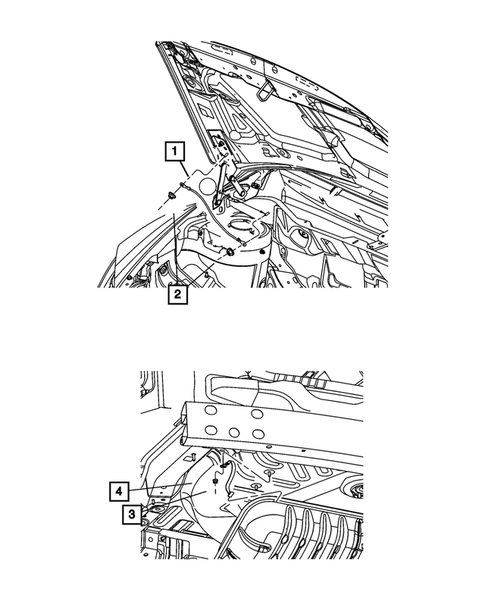 1
2
4
3