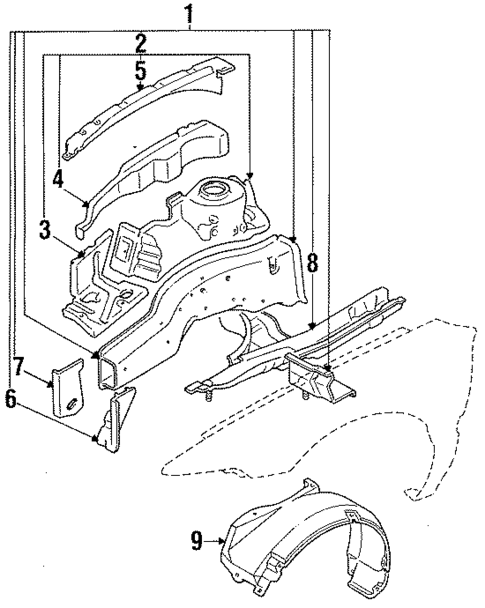 1
2
5
4
3
8
7
6
9