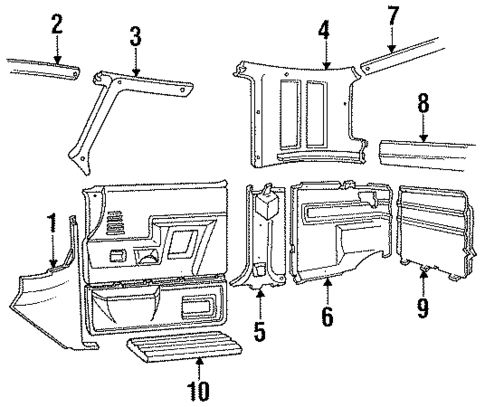 2
3
4
7
8
1
5
6
9
10