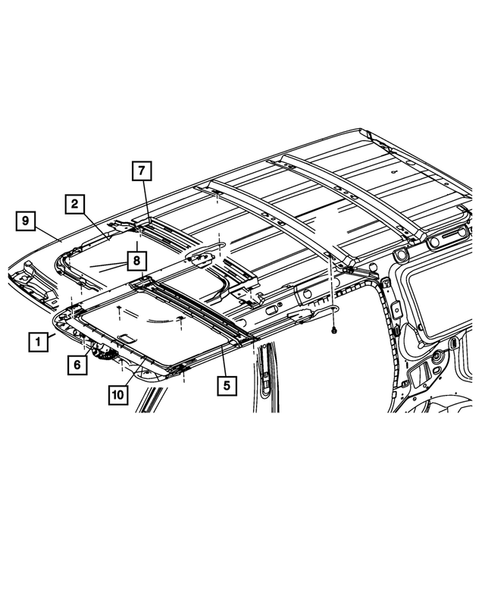 7
2
9
8
1
6
10
5