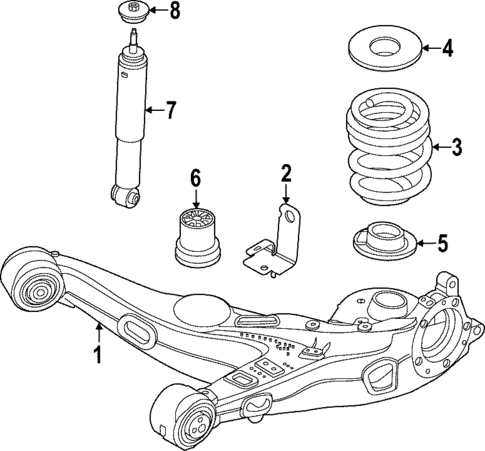 8
4
7
3
6
2
5
1