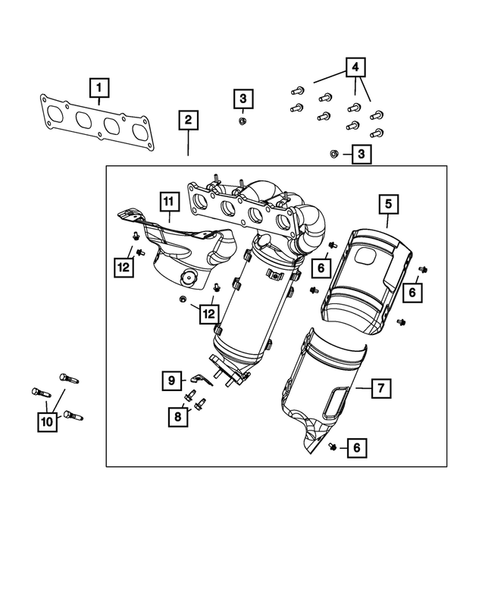 1
2
3
4
3
11
5
12
6
6
12
9
7
8
10
6