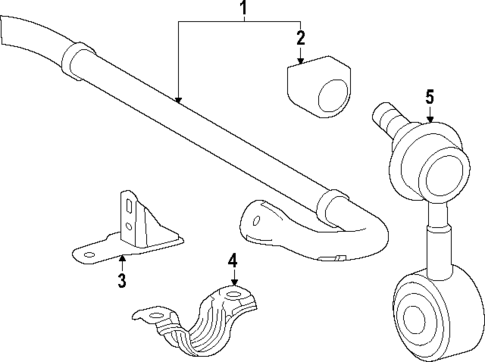 1
2
5
3
4