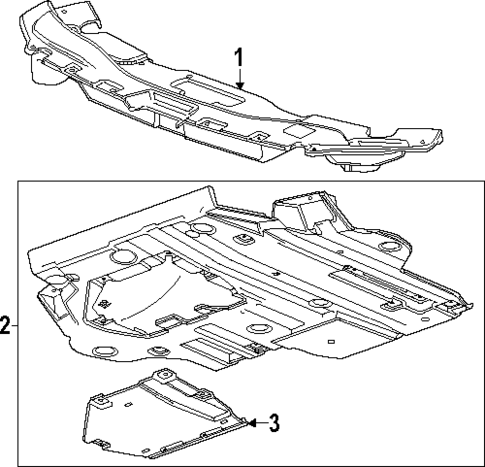 1

2

3