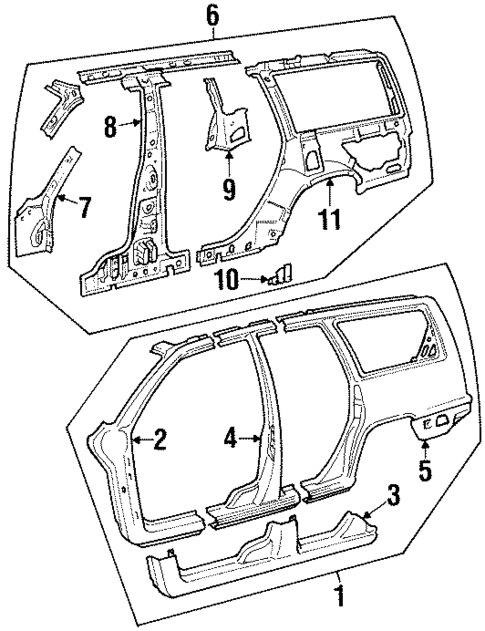 6
8
9
7
11
10
2
4
5
3
1