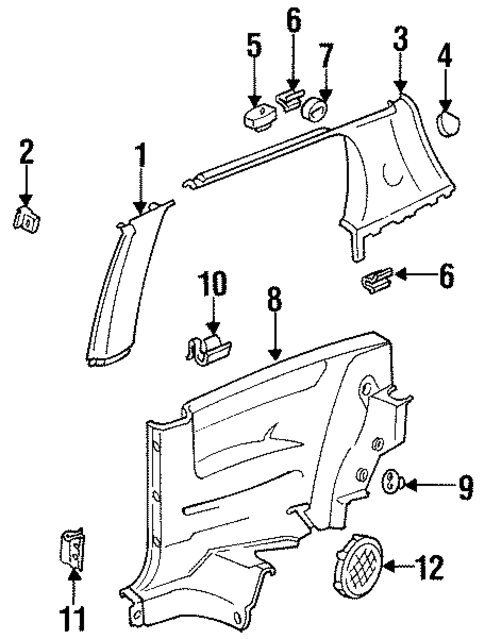 5
6
7
3
4
2
1
6
10
8
9
12
11