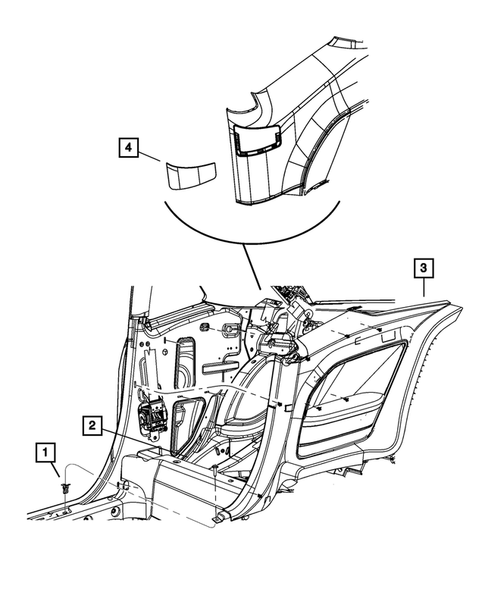 4

3

2

1