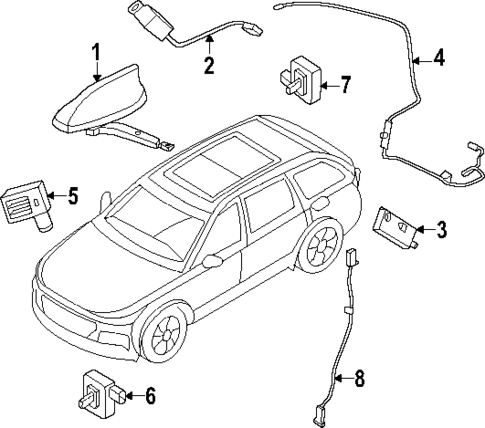 1
2
4
7
5
3
8
6