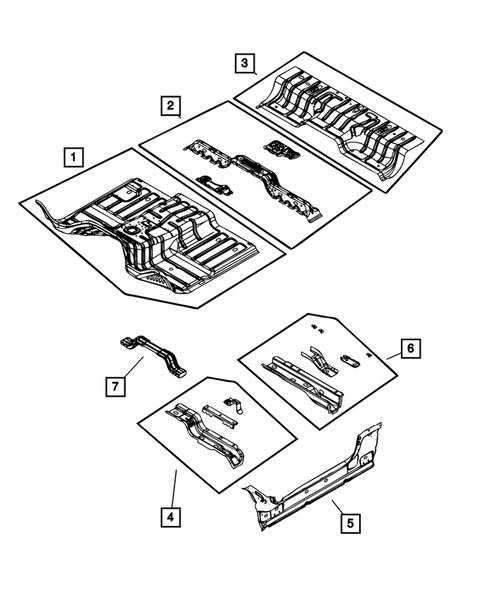 3
2
1
6
7
4
5